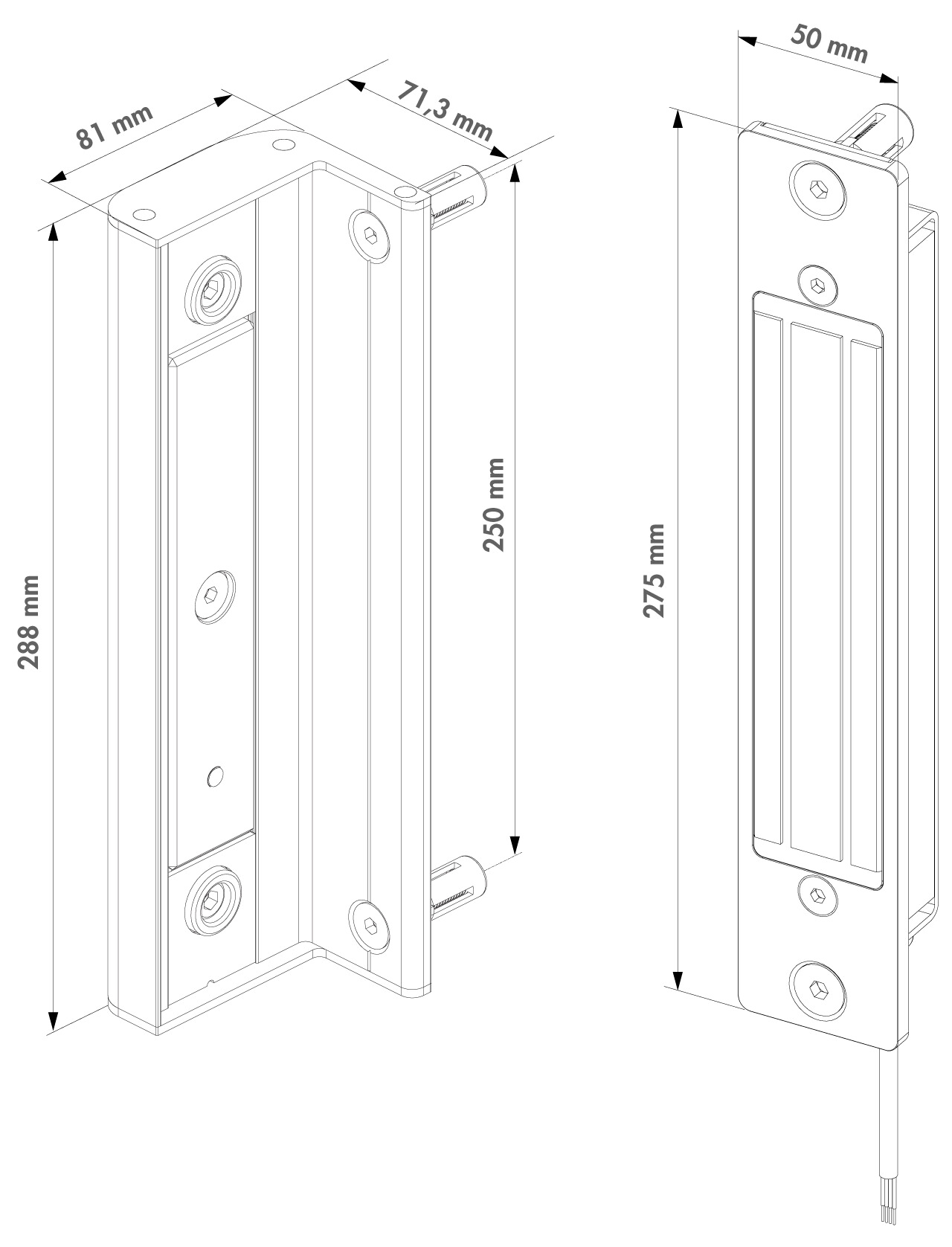 81 mm
71,3 mm
288 mm
250 mm
50 mm
275 mm