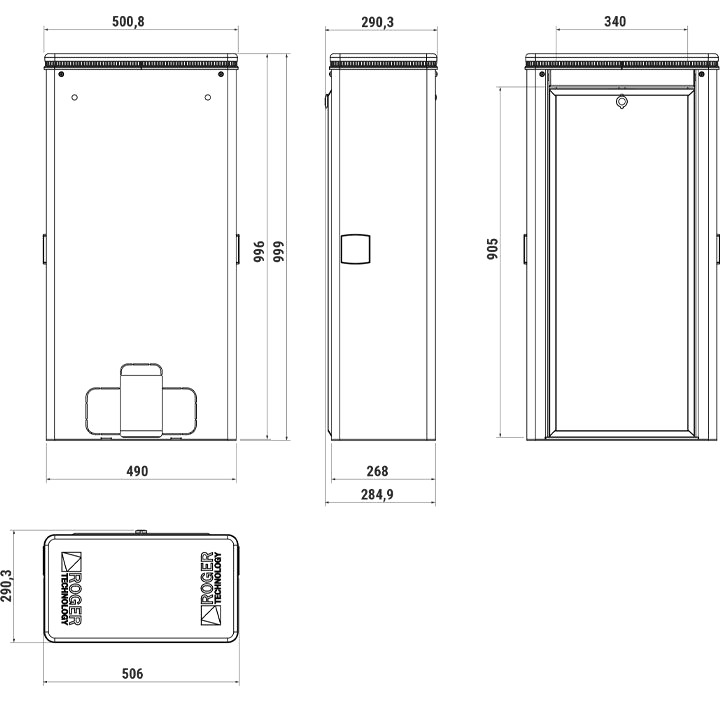 500,8

290,3

340

996

999

905

490

268

284,9

290,3

ROGER TECHNOLOGY

ROGER TECHNOLOGY

506